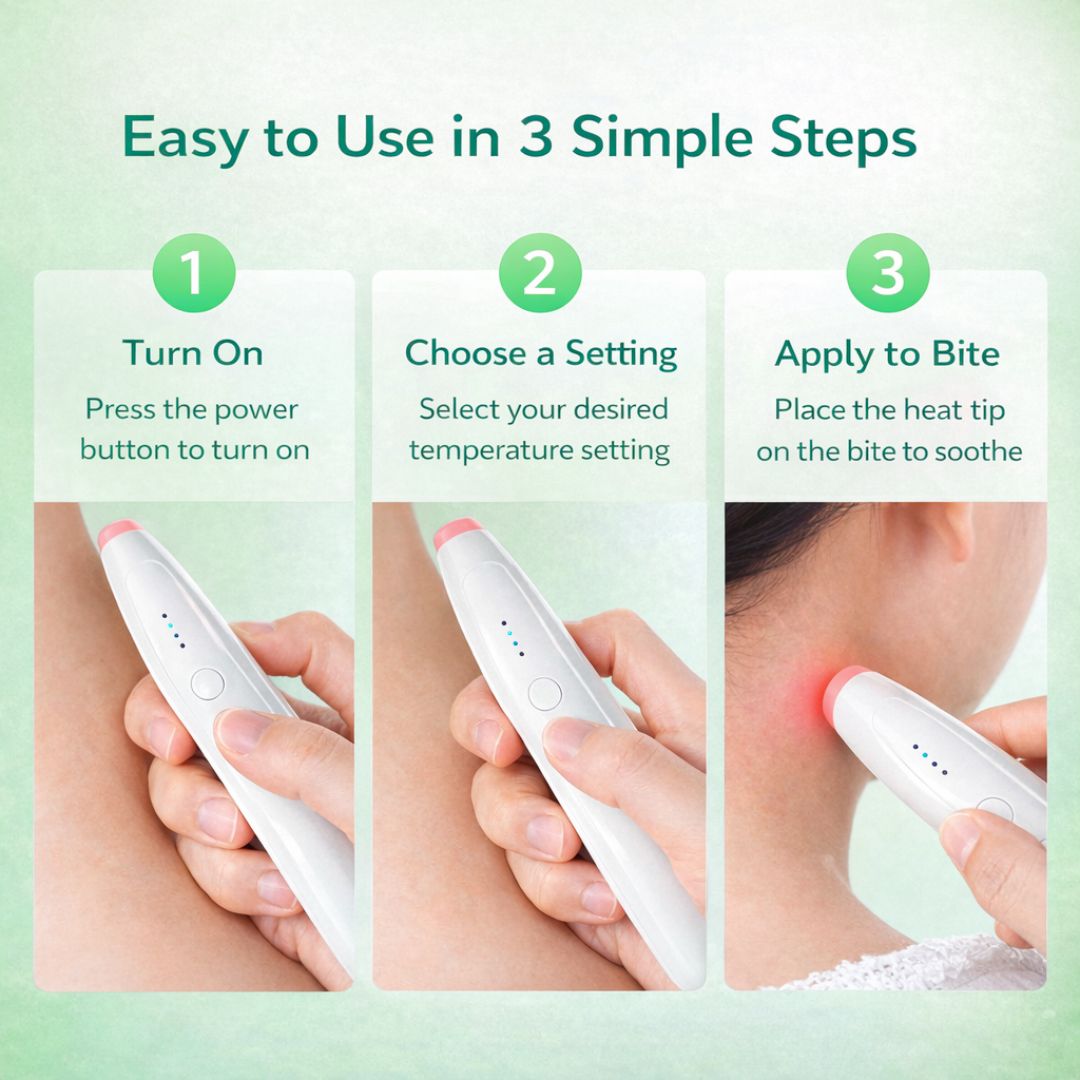 Easy to Use in 3 Simple Steps

1
Turn On
Press the power button to turn on

2
Choose a Setting
Select your desired temperature setting

3
Apply to Bite
Place the heat tip on the bite to soothe