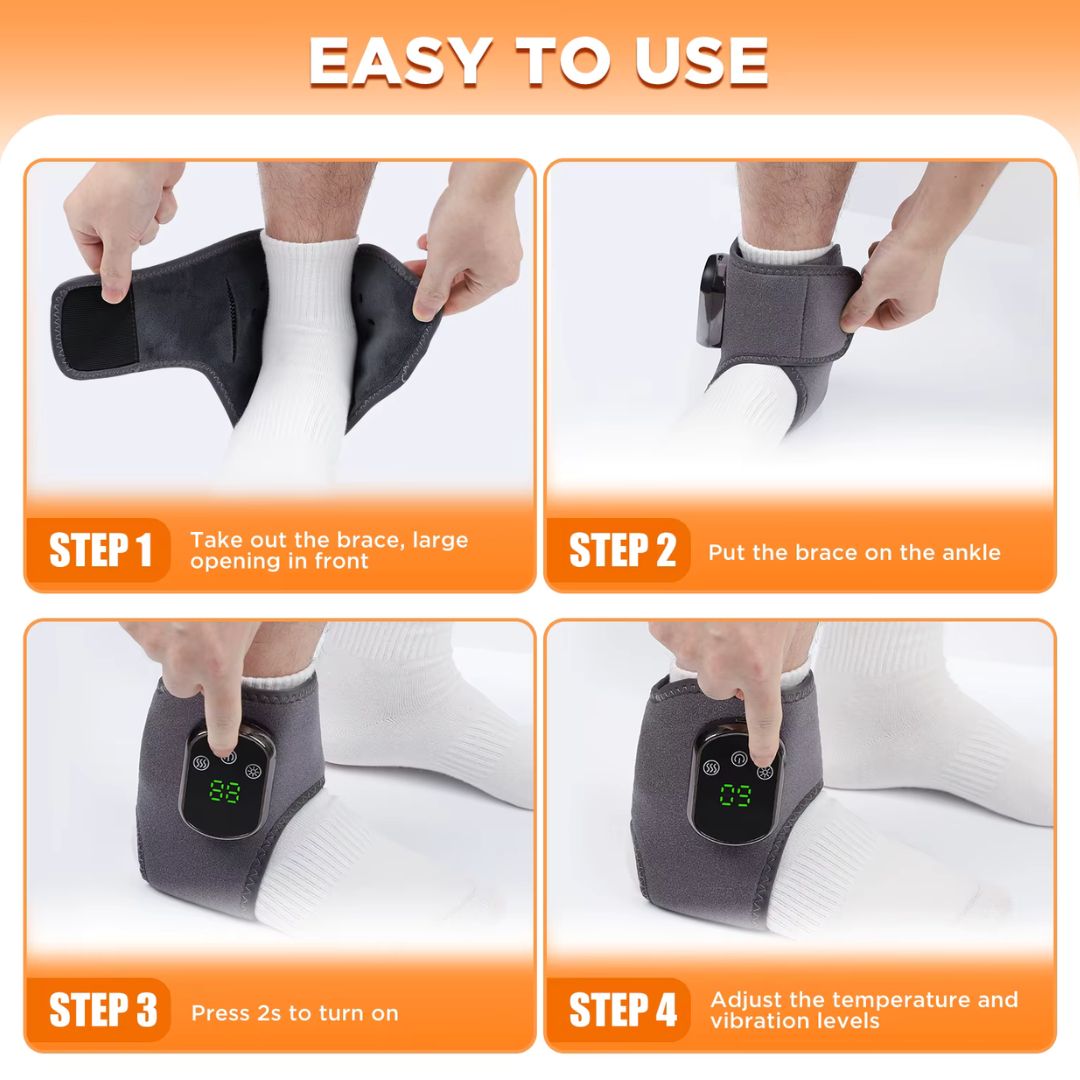 EASY TO USE

STEP 1 Take out the brace, large opening in front

STEP 2 Put the brace on the ankle

88

STEP 3 Press 2s to turn on

09

STEP 4 Adjust the temperature and vibration levels